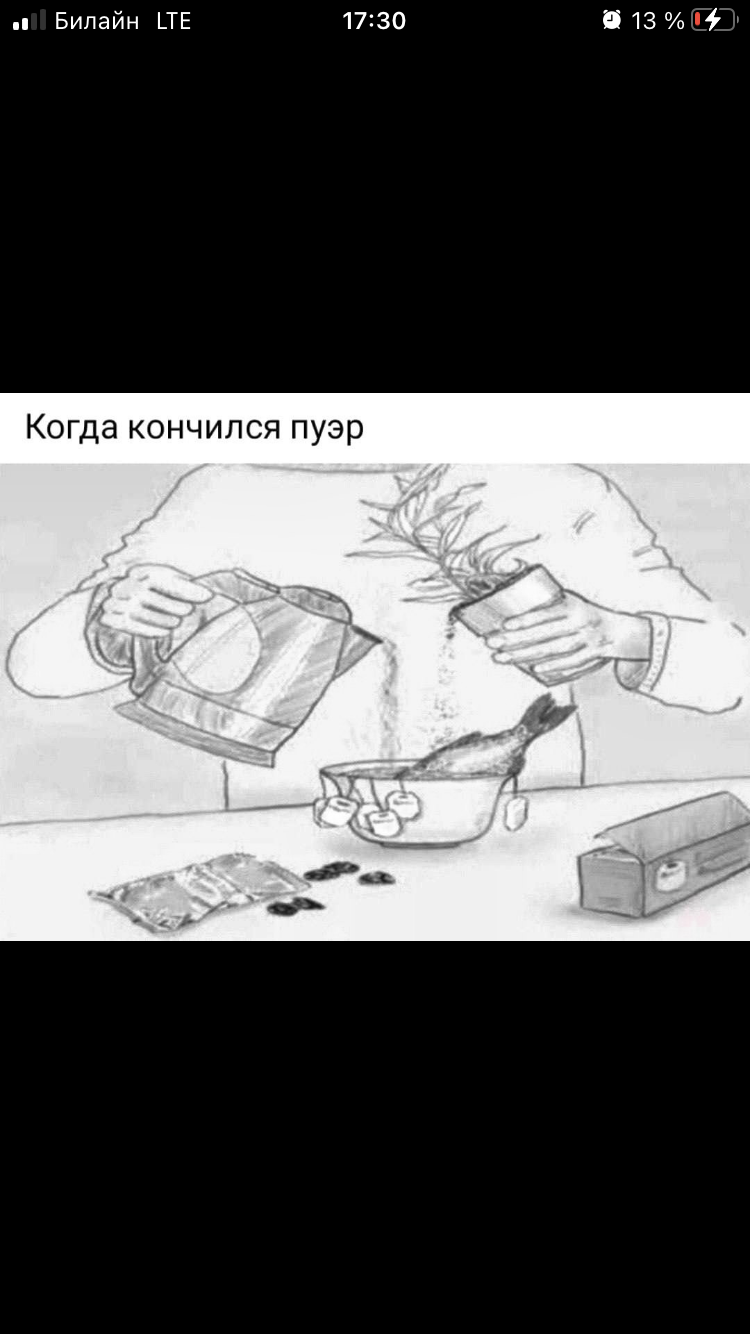 Билайн LTE 17:30 13 %

Когда кончился пуэр