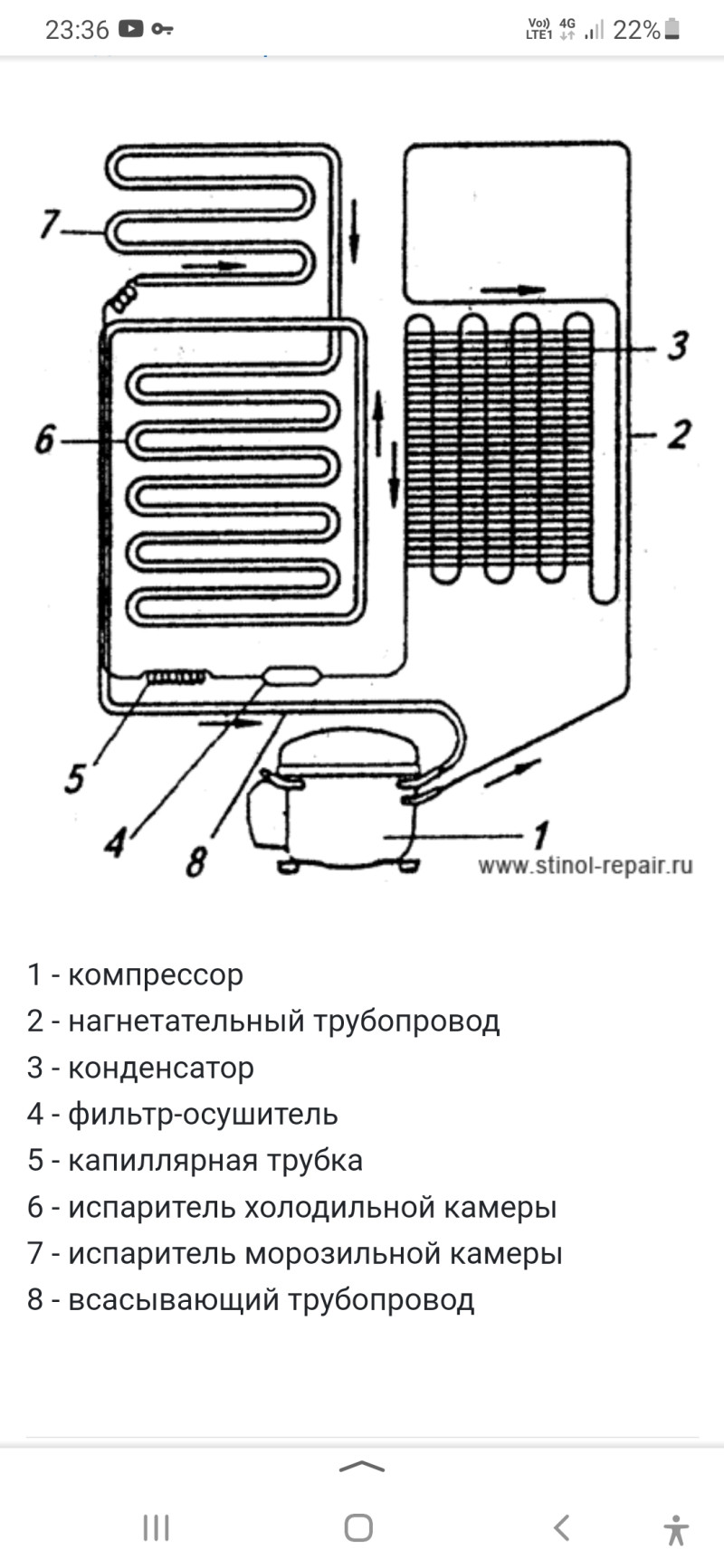 23:36 Vo)) LTE1 4G 22%

7

3

6

2

5

4

8

1

www.stinol-repair.ru

1 - компрессор
2 - нагнетательный трубопровод
3 - конденсатор
4 - фильтр-осушитель
5 - капиллярная трубка
6 - испаритель холодильной камеры
7 - испаритель морозильной камеры
8 - всасывающий трубопровод